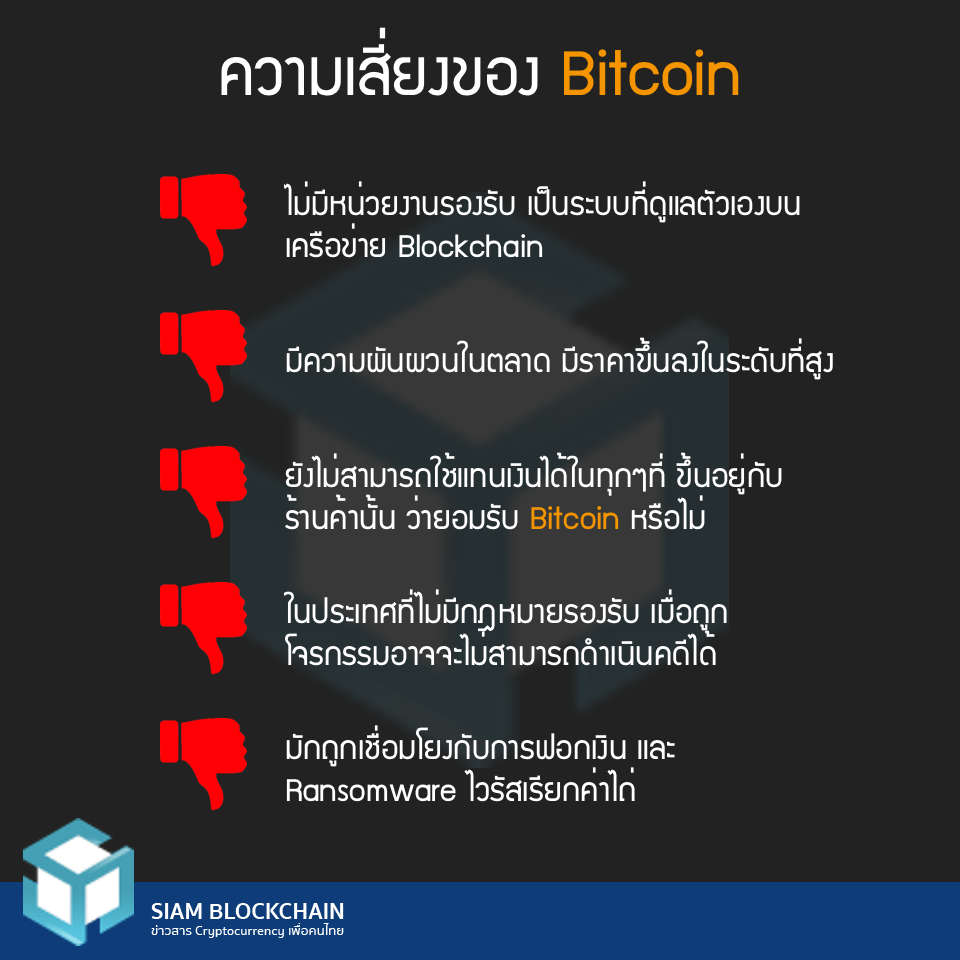 ความเสี่ยงของ Bitcoin

ไม่มีหน่วยงานรองรับ เป็นระบบที่ดูแลตัวเองบนเครือข่าย Blockchain

มีความผันผวนในตลาด มีราคาขึ้นลงในระดับที่สูง

ยังไม่สามารถใช้แทนเงินได้ในทุกๆที่ ขึ้นอยู่กับร้านค้านั้น ว่ายอมรับ Bitcoin หรือไม่

ในประเทศที่ไม่มีกฎหมายรองรับ เมื่อถูกโจรกรรมอาจจะไม่สามารถดำเนินคดีได้

มักถูกเชื่อมโยงกับการฟอกเงิน และ Ransomware ไวรัสเรียกค่าไถ่

SIAM BLOCKCHAIN
ข่าวสาร Cryptocurrency เพื่อคนไทย