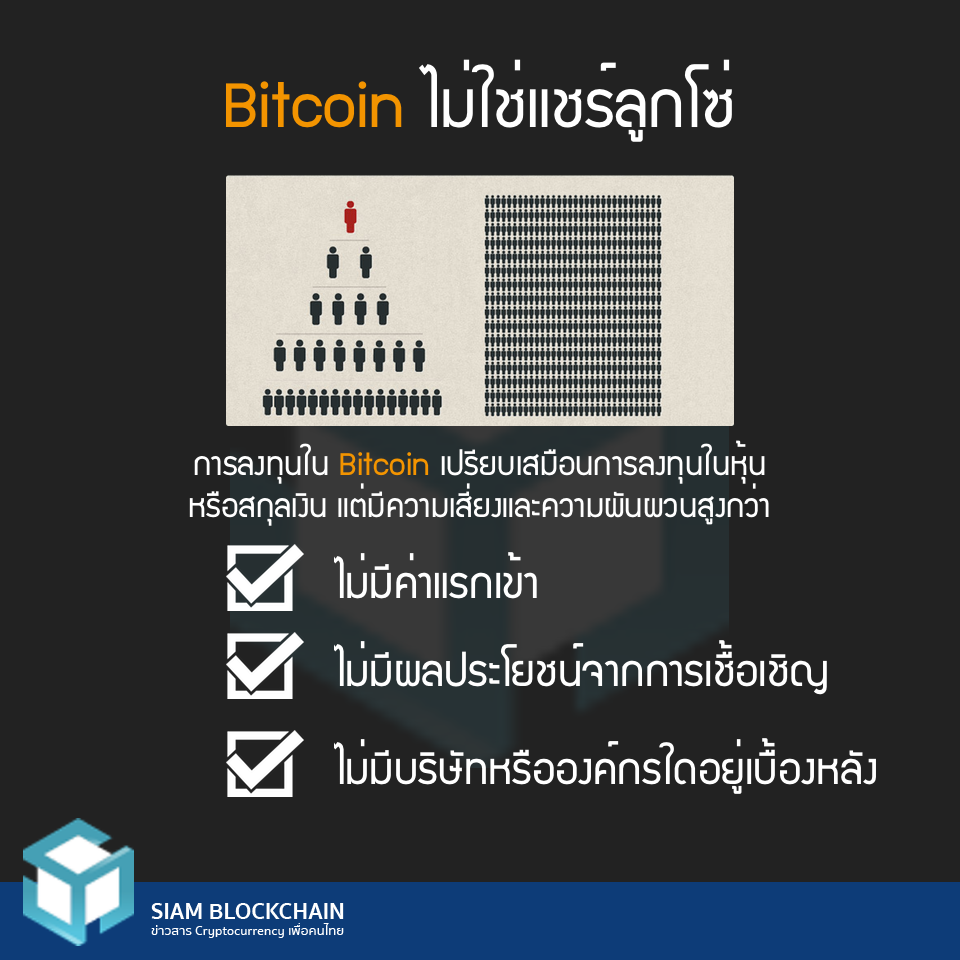 Bitcoin ไม่ใช่แชร์ลูกโซ่

การลงทุนใน Bitcoin เปรียบเสมือนการลงทุนในหุ้น หรือสกุลเงิน แต่มีความเสี่ยงและความผันผวนสูงกว่า

ไม่มีค่าแรกเข้า

ไม่มีผลประโยชน์จากการเชื้อเชิญ

ไม่มีบริษัทหรือองค์กรใดอยู่เบื้องหลัง

SIAM BLOCKCHAIN
ข่าวสาร Cryptocurrency เพื่อคนไทย