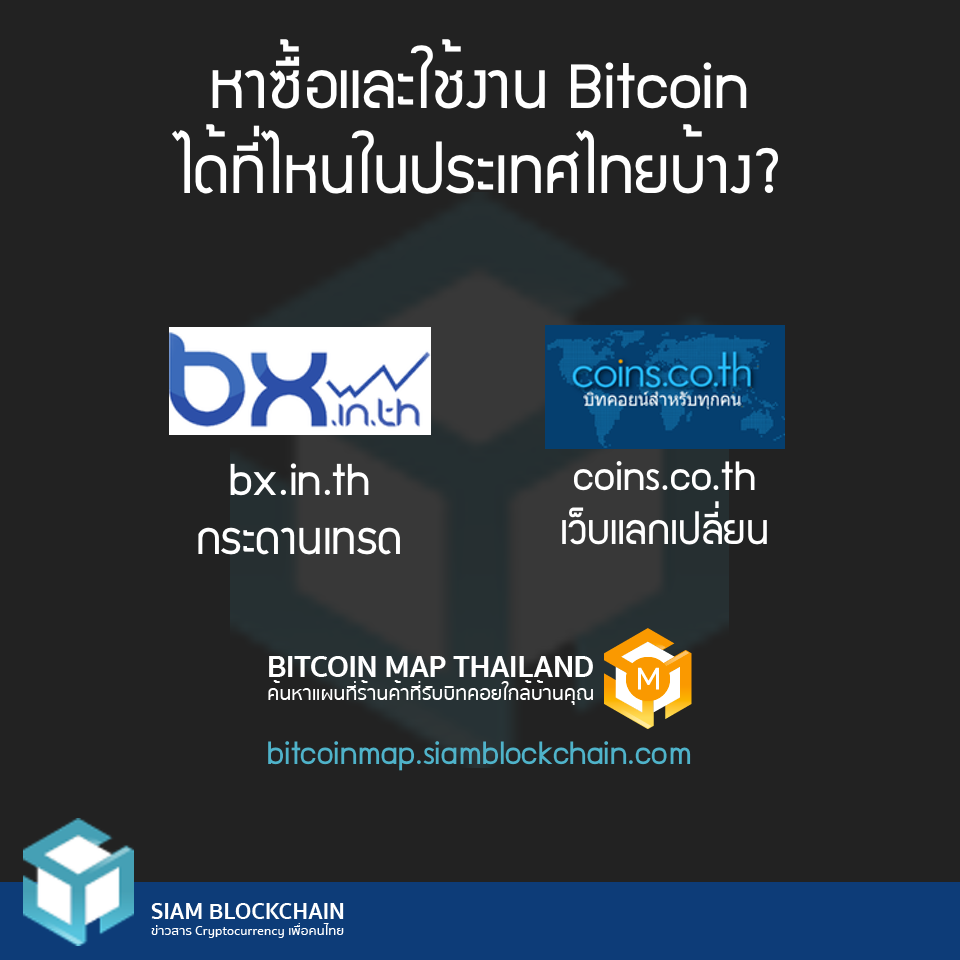 หาซื้อและใช้งาน Bitcoin
ได้ที่ไหนในประเทศไทยบ้าง?

bx.in.th

bx.in.th
กระดานเทรด

coins.co.th
บิทคอยน์สำหรับทุกคน

coins.co.th
เว็บแลกเปลี่ยน

BITCOIN MAP THAILAND
ค้นหาแผนที่ร้านค้าที่รับบิทคอยใกล้บ้านคุณ

M

bitcoinmap.siamblockchain.com

SIAM BLOCKCHAIN
ข่าวสาร Cryptocurrency เพื่อคนไทย