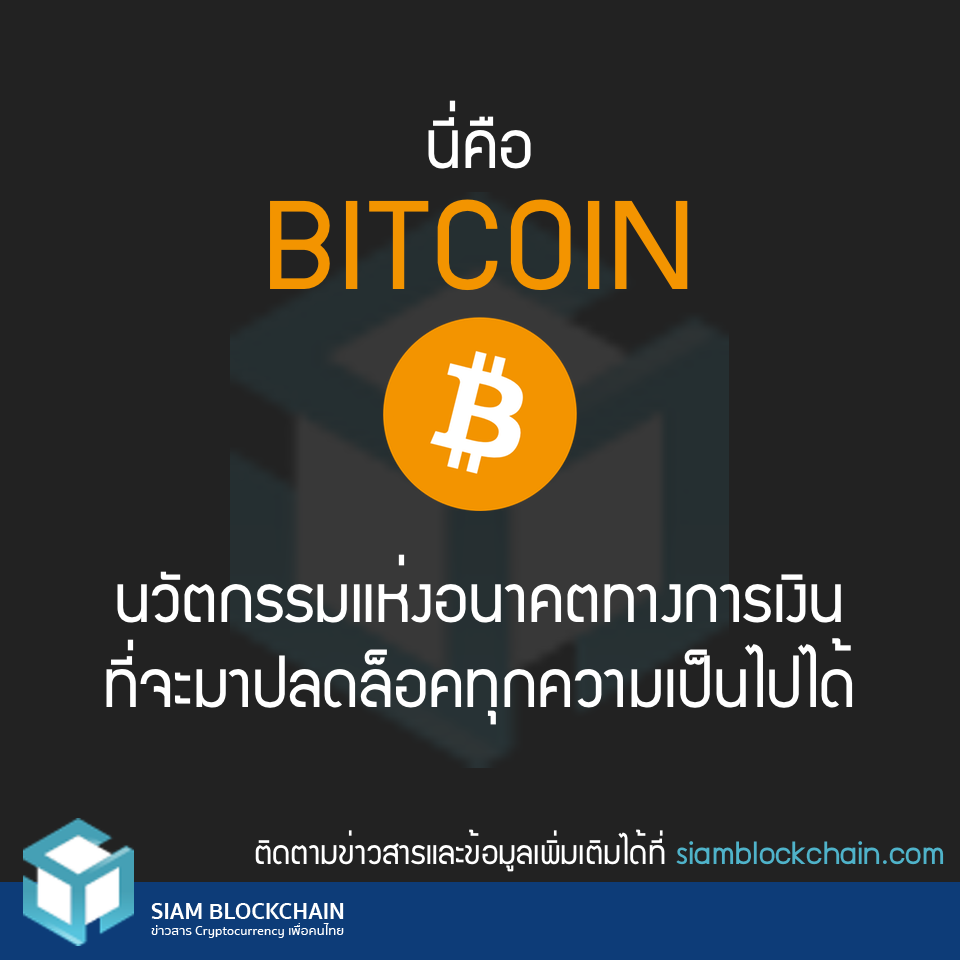 นี่คือ

BITCOIN

นวัตกรรมแห่งอนาคตทางการเงิน
ที่จะมาปลดล็อคทุกความเป็นไปได้

ติดตามข่าวสารและข้อมูลเพิ่มเติมได้ที่ siamblockchain.com

SIAM BLOCKCHAIN
ข่าวสาร Cryptocurrency เพื่อคนไทย