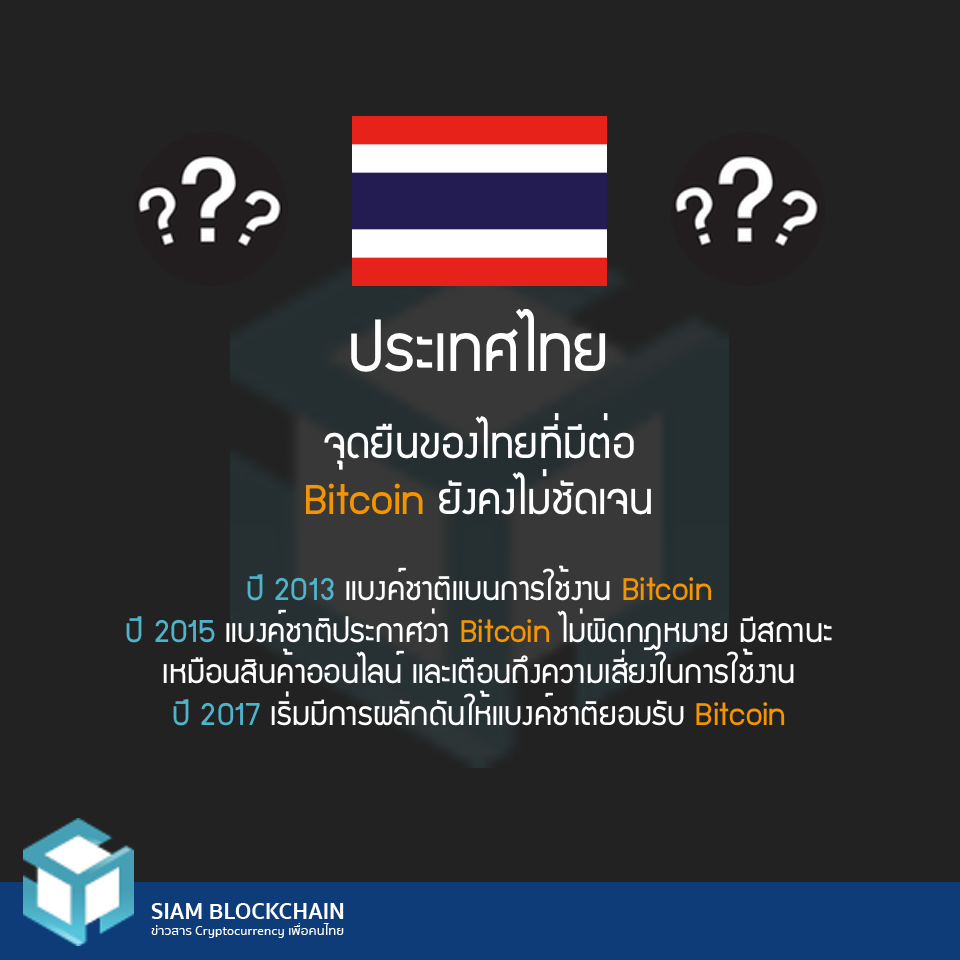 ???

???

ประเทศไทย

จุดยืนของไทยที่มีต่อ Bitcoin ยังคงไม่ชัดเจน

ปี 2013 แบงค์ชาติแบนการใช้งาน Bitcoin
ปี 2015 แบงค์ชาติประกาศว่า Bitcoin ไม่ผิดกฎหมาย มีสถานะเหมือนสินค้าออนไลน์ และเตือนถึงความเสี่ยงในการใช้งาน
ปี 2017 เริ่มมีการผลักดันให้แบงค์ชาติยอมรับ Bitcoin

SIAM BLOCKCHAIN
ข่าวสาร Cryptocurrency เพื่อคนไทย